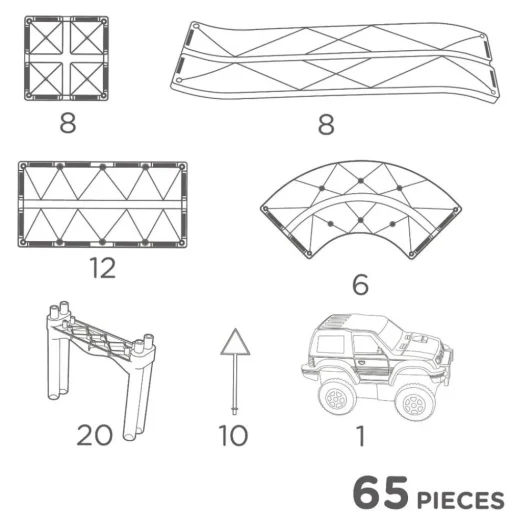 8

8

12

6

20

10

1

65 PIECES