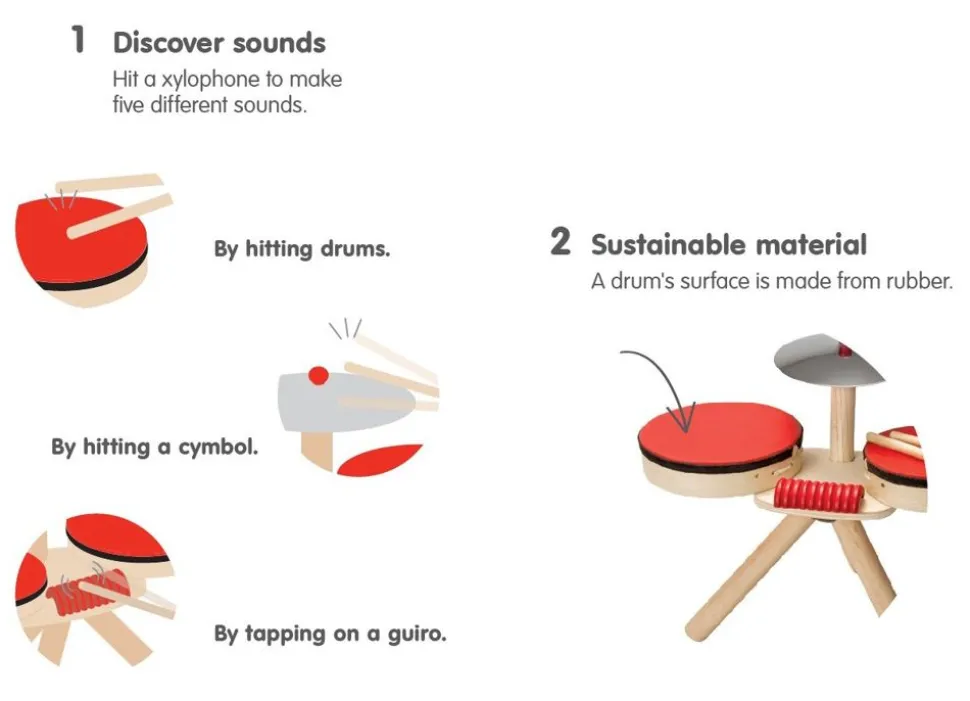 1 Discover sounds
Hit a xylophone to make five different sounds.

By hitting drums.

By hitting a cymbol.

By tapping on a guiro.

2 Sustainable material
A drum's surface is made from rubber.