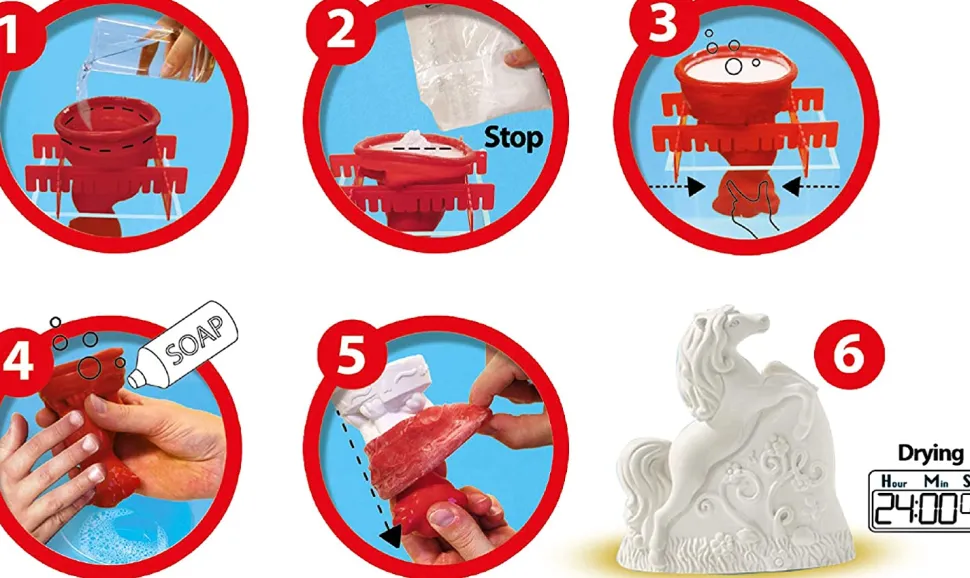 1

2

Stop

3

4

SOAP

5

6

Drying

Hour Min S

24:00